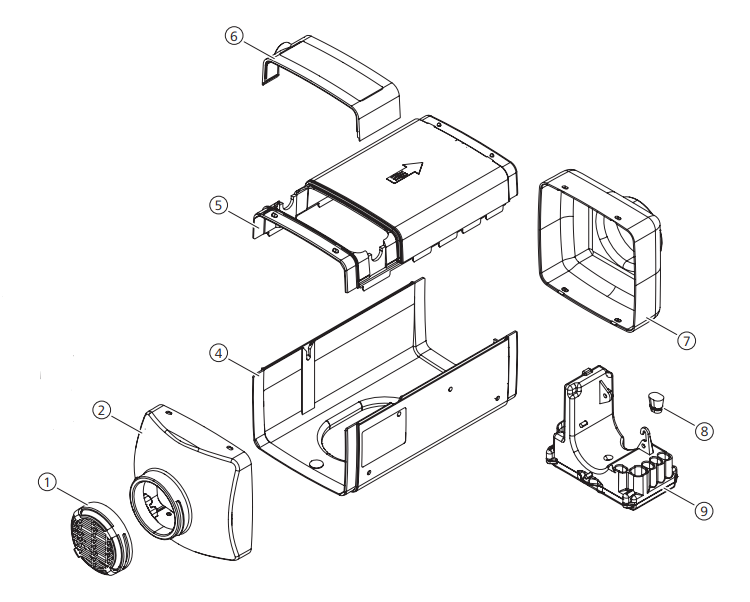 6
5
7
4
2
8
1
9