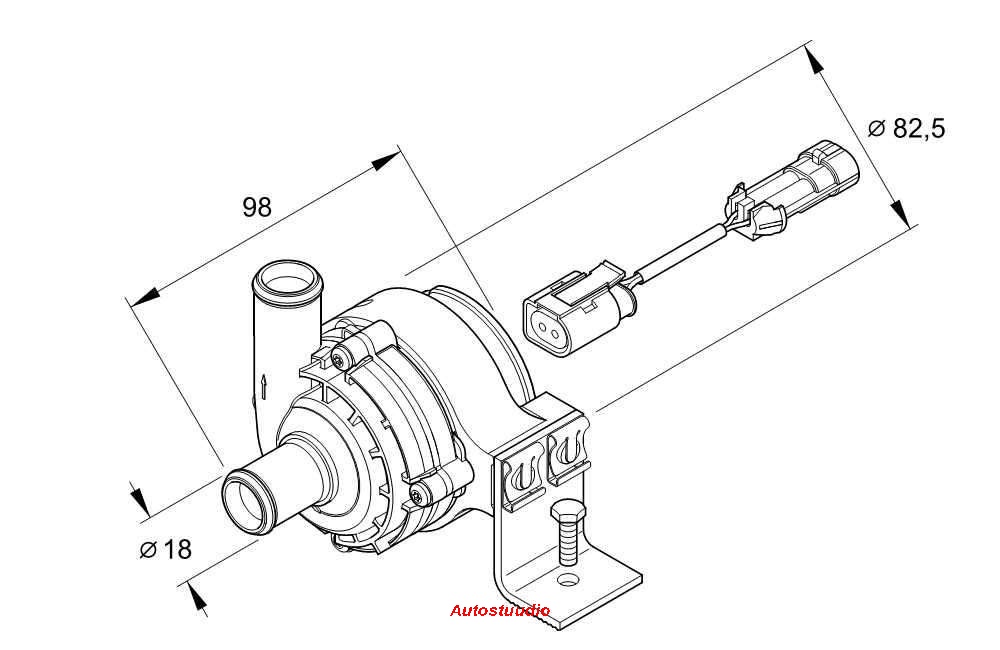 98

⌀ 82,5

⌀ 18

Autostuudio