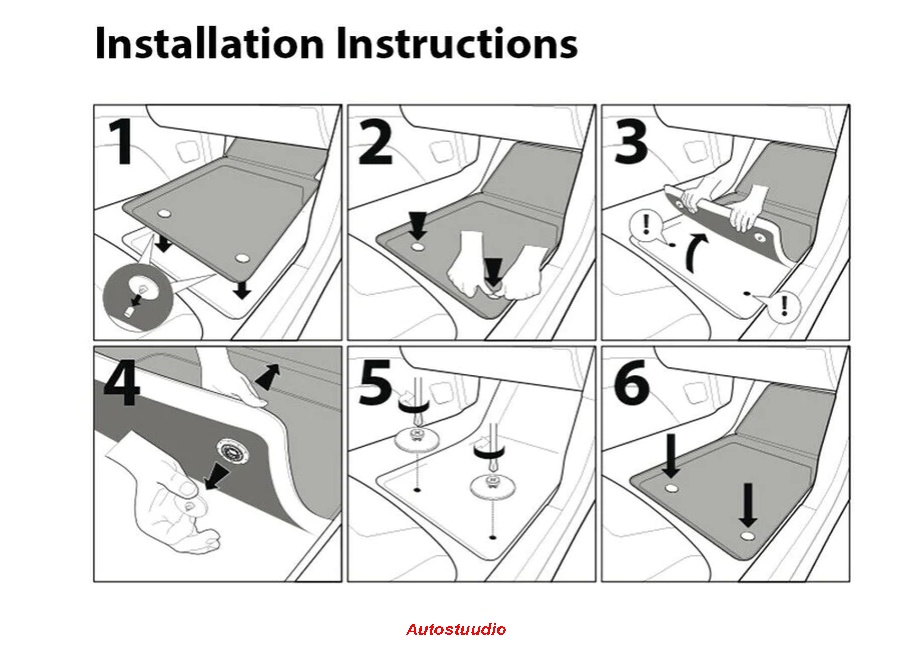 Installation Instructions

1

2

3

!

!

4

5

6

Autostuudio